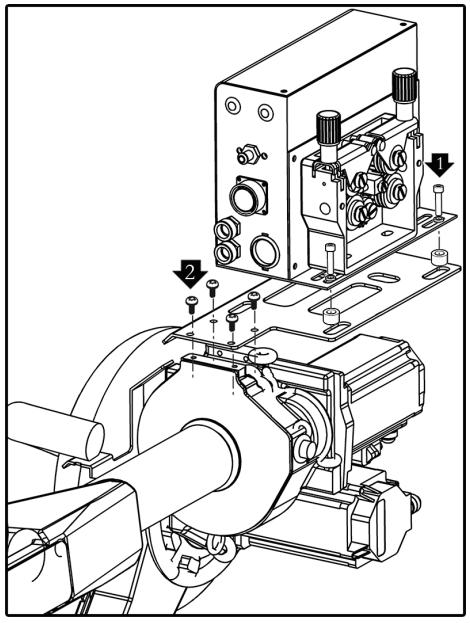 1

2