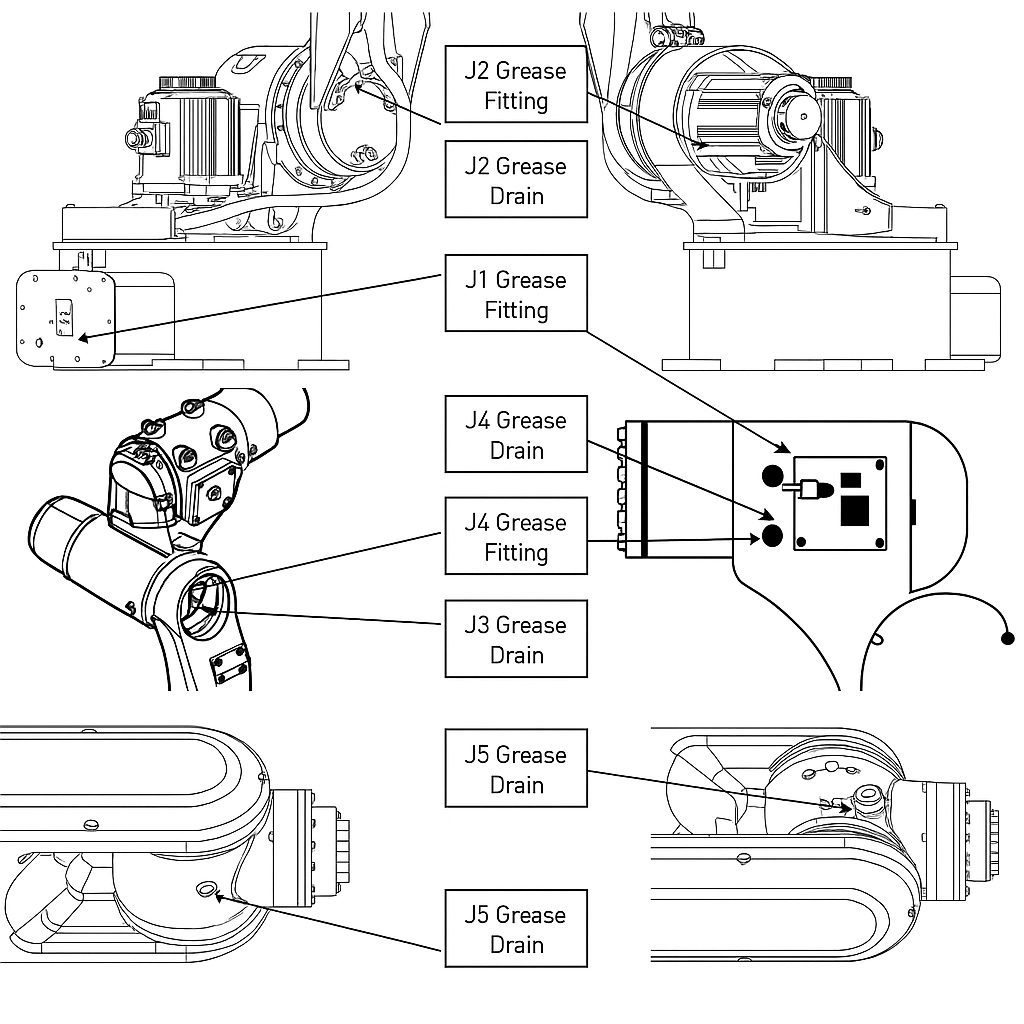 J2 Grease Fitting

J2 Grease Drain

J1 Grease Fitting

J4 Grease Drain

J4 Grease Fitting

J3 Grease Drain

J5 Grease Drain

J5 Grease Drain