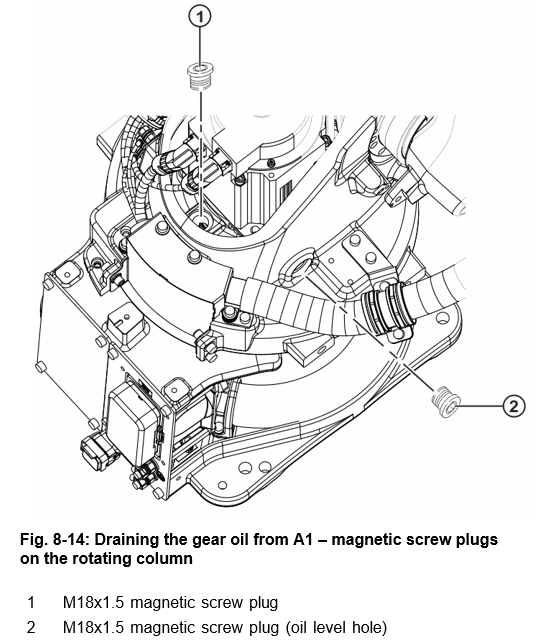 1

2

Fig. 8-14: Draining the gear oil from A1 – magnetic screw plugs on the rotating column

1 M18x1.5 magnetic screw plug
2 M18x1.5 magnetic screw plug (oil level hole)