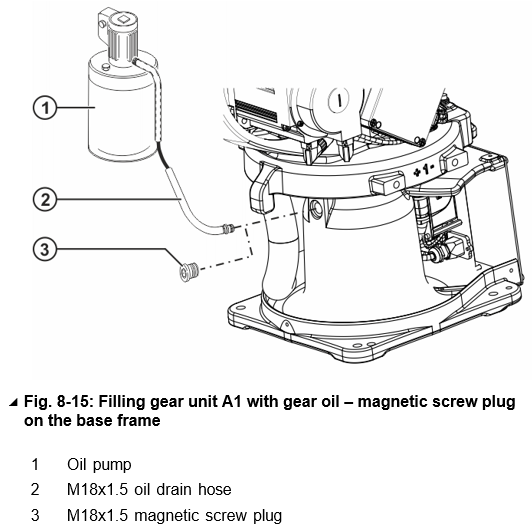 1

2

3

+1-

Fig. 8-15: Filling gear unit A1 with gear oil – magnetic screw plug on the base frame

1 Oil pump
2 M18x1.5 oil drain hose
3 M18x1.5 magnetic screw plug