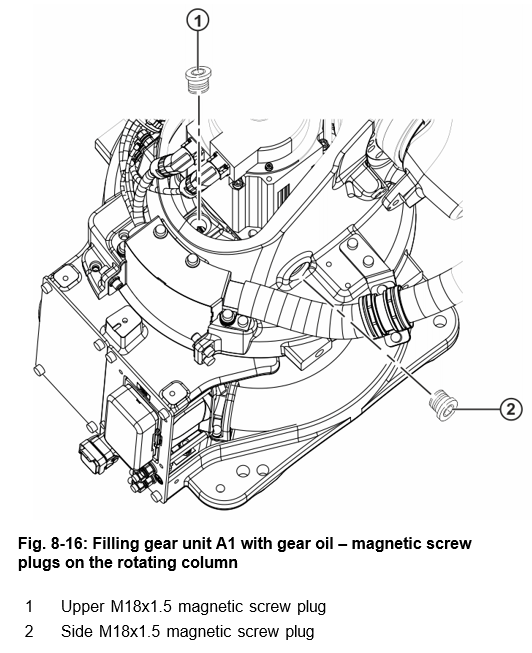 1

2

Fig. 8-16: Filling gear unit A1 with gear oil – magnetic screw plugs on the rotating column

1 Upper M18x1.5 magnetic screw plug
2 Side M18x1.5 magnetic screw plug